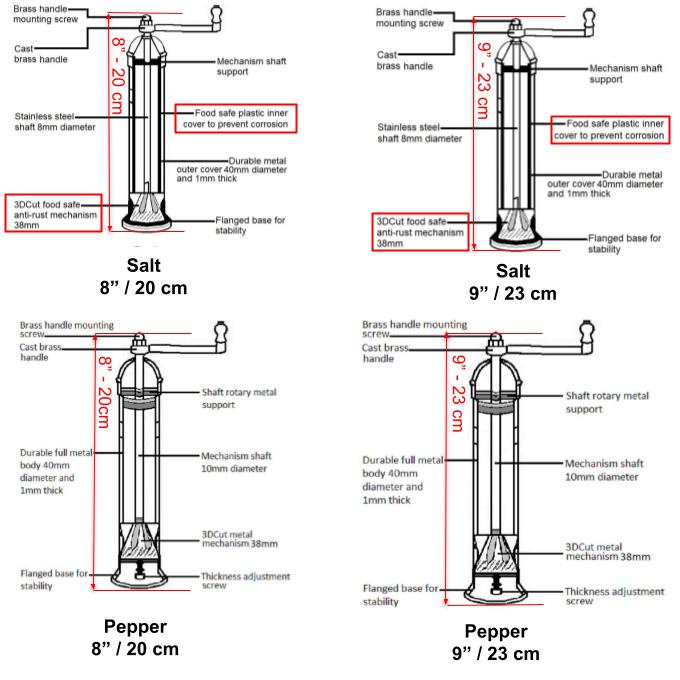 Brass handle mounting screw

Cast brass handle

8" - 20 cm

Mechanism shaft support

Stainless steel shaft 8mm diameter

Food safe plastic inner cover to prevent corrosion

Durable metal outer cover 40mm diameter and 1mm thick

3DCut food safe anti-rust mechanism 38mm

Flanged base for stability

Salt
8" / 20 cm

Brass handle mounting screw

Cast brass handle

9" - 23 cm

Mechanism shaft support

Stainless steel shaft 8mm diameter

Food safe plastic inner cover to prevent corrosion

Durable metal outer cover 40mm diameter and 1mm thick

3DCut food safe anti-rust mechanism 38mm

Flanged base for stability

Salt
9" / 23 cm

Brass handle mounting screw

Cast brass handle

8" - 20cm

Shaft rotary metal support

Durable full metal body 40mm diameter and 1mm thick

Mechanism shaft 10mm diameter

3DCut metal mechanism 38mm

Flanged base for stability

Thickness adjustment screw

Pepper
8" / 20 cm

Brass handle mounting screw

Cast brass handle

9" - 23 cm

Shaft rotary metal support

Durable full metal body 40mm diameter and 1mm thick

Mechanism shaft 10mm diameter

3DCut metal mechanism 38mm

Flanged base for stability

Thickness adjustment screw

Pepper
9" / 23 cm