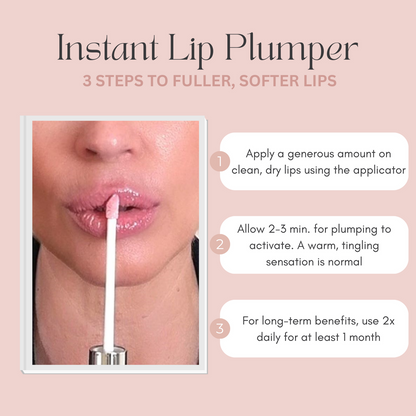 Instant Lip Plumper

3 STEPS TO FULLER, SOFTER LIPS

1 Apply a generous amount on clean, dry lips using the applicator

2 Allow 2-3 min. for plumping to activate. A warm, tingling sensation is normal

3 For long-term benefits, use 2x daily for at least 1 month